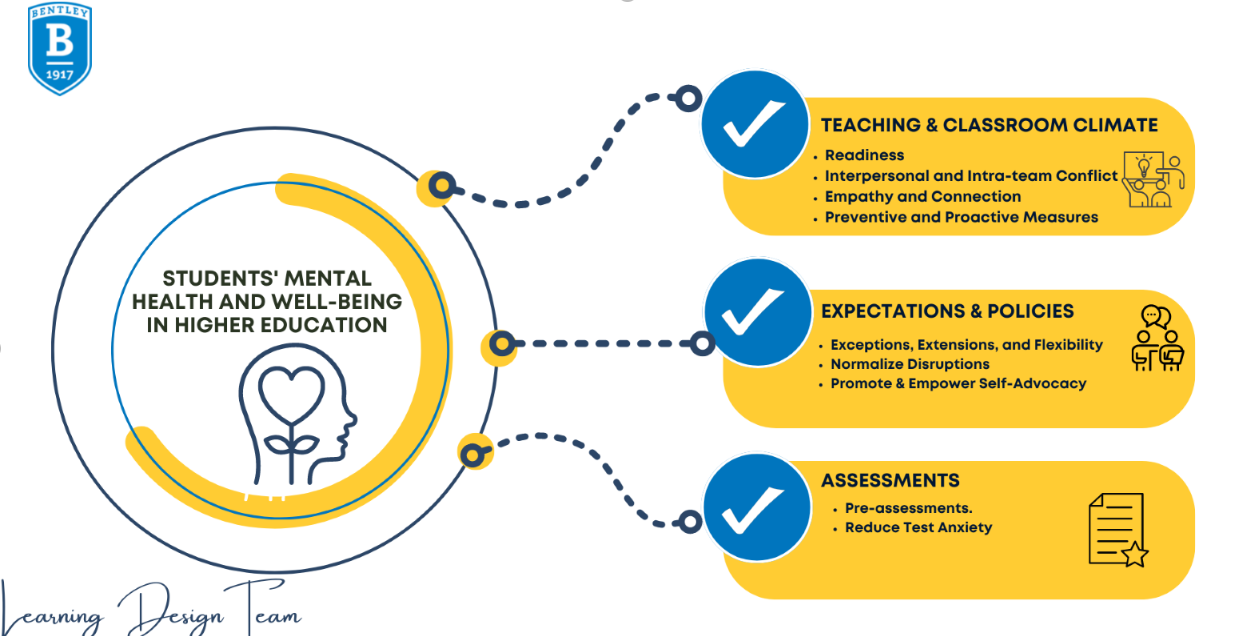 BENTLEY
B
1917

STUDENTS' MENTAL HEALTH AND WELL-BEING IN HIGHER EDUCATION

TEACHING & CLASSROOM CLIMATE
• Readiness
• Interpersonal and Intra-team Conflict
• Empathy and Connection
• Preventive and Proactive Measures

EXPECTATIONS & POLICIES
• Exceptions, Extensions, and Flexibility
• Normalize Disruptions
• Promote & Empower Self-Advocacy

ASSESSMENTS
• Pre-assessments.
• Reduce Test Anxiety

Learning Design Team